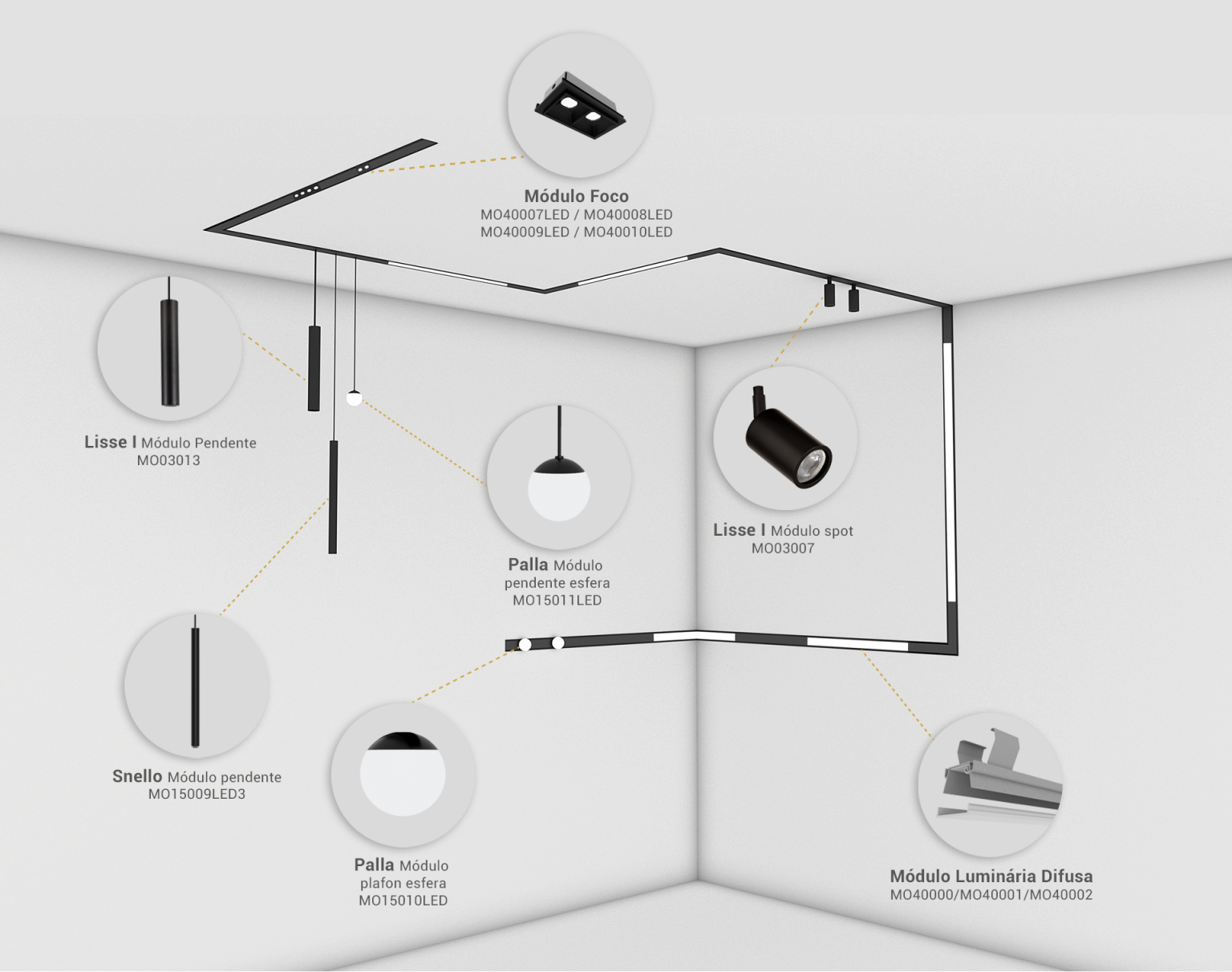 Módulo Foco
MO40007LED / MO40008LED
MO40009LED / MO40010LED

Lisse I Módulo Pendente
MO03013

Palla Módulo pendente esfera
MO15011LED

Lisse I Módulo spot
MO03007

Snello Módulo pendente
MO15009LED3

Palla Módulo plafon esfera
MO15010LED

Módulo Luminária Difusa
MO40000/MO40001/MO40002