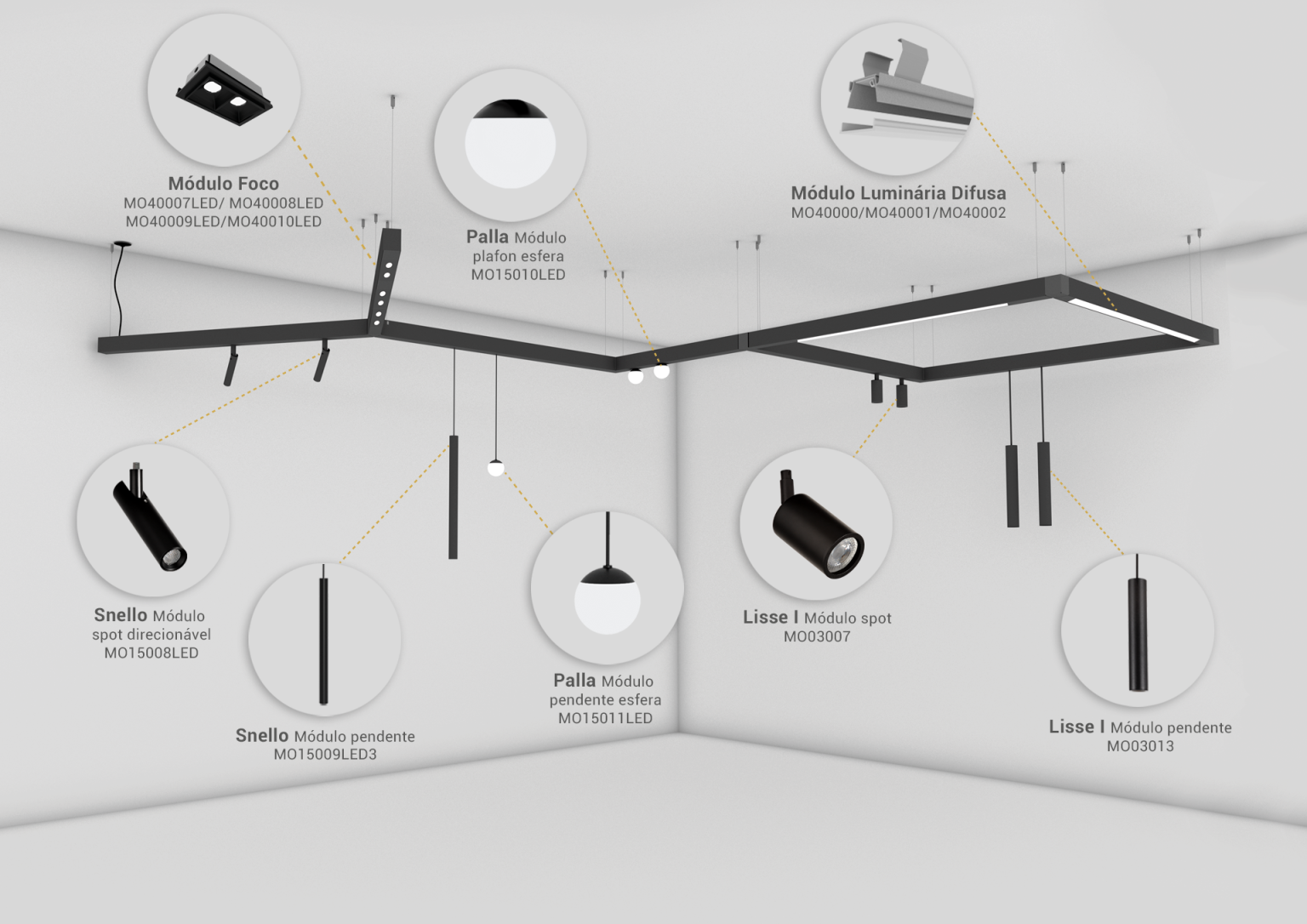 Módulo Foco
MO40007LED/ MO40008LED
MO40009LED/MO40010LED

Palla Módulo
plafon esfera
MO15010LED

Módulo Luminária Difusa
MO40000/MO40001/MO40002

Snello Módulo
spot direcionável
MO15008LED

Snello Módulo pendente
MO15009LED3

Palla Módulo
pendente esfera
MO15011LED

Lisse I Módulo spot
MO03007

Lisse I Módulo pendente
MO03013